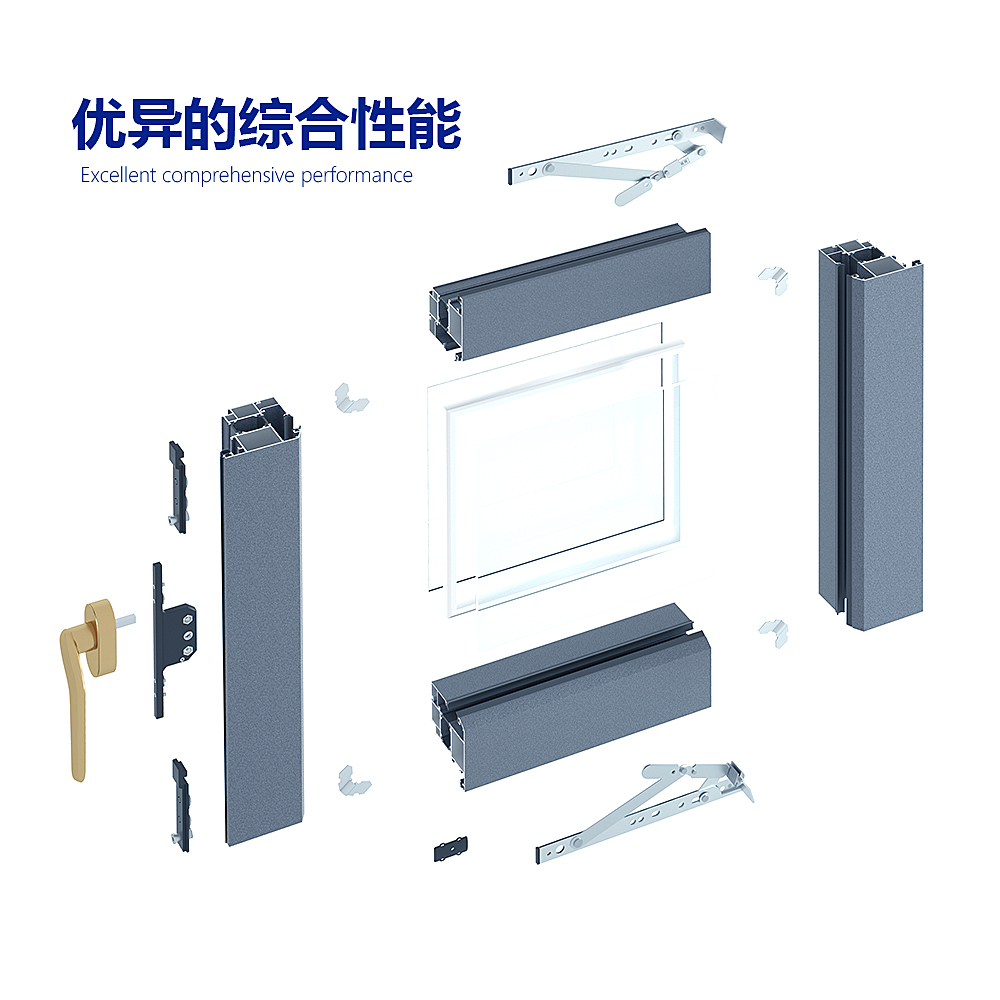 优异的综合性能

Excellent comprehensive performance